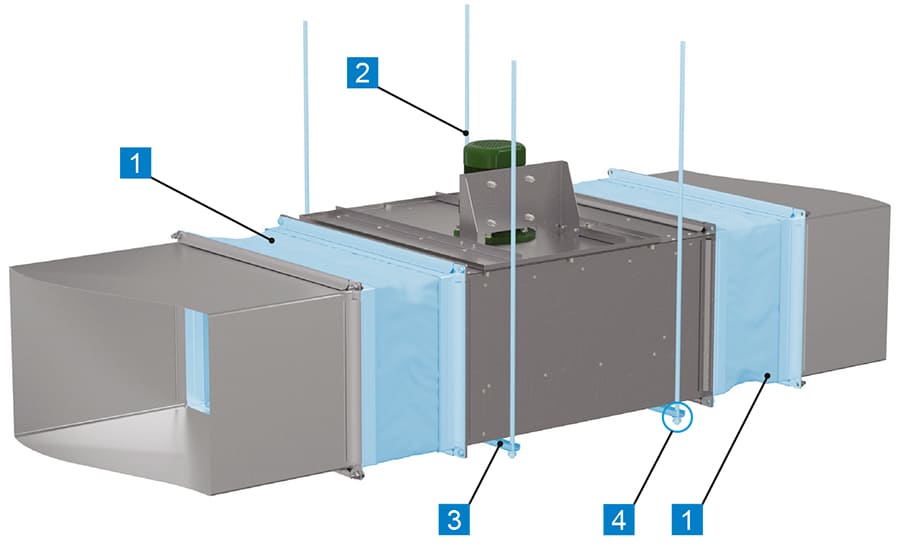 2
1
3
4
1